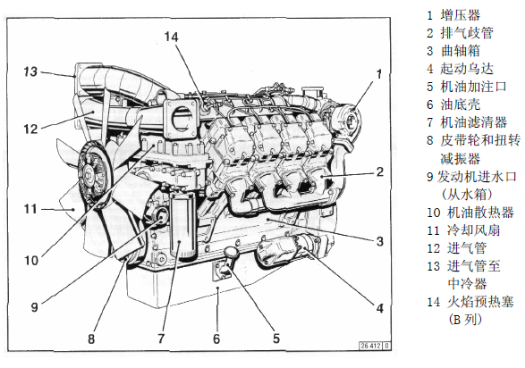 14
13
1
12
2
11
10
3
9
4
8
7
6
5
26 412 0

1 增压器
2 排气歧管
3 曲轴箱
4 起动乌达
5 机油加注口
6 油底壳
7 机油滤清器
8 皮带轮和扭转减振器
9 发动机进水口（从水箱）
10 机油散热器
11 冷却风扇
12 进气管
13 进气管至中冷器
14 火焰预热塞（B 列）